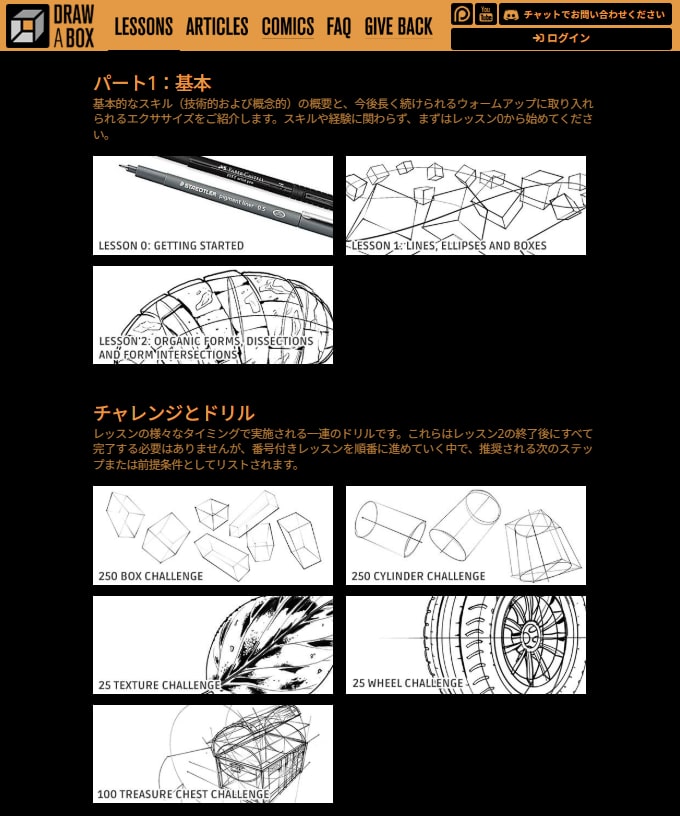 DRAW A BOX LESSONS ARTICLES COMICS FAQ GIVE BACK

You Tube チャットでお問い合わせください

ログイン

パート1：基本

基本的なスキル（技術的および概念的）の概要と、今後長く続けられるウォームアップに取り入れられるエクササイズをご紹介します。スキルや経験に関わらず、まずはレッスン0から始めてください。

FABER-CASTELL

STAEDTLER pigment liner 0.5

LESSON 0: GETTING STARTED

LESSON 1: LINES, ELLIPSES AND BOXES

LESSON 2: ORGANIC FORMS, DISSECTIONS AND FORM INTERSECTIONS

チャレンジとドリル

レッスンの様々なタイミングで実施される一連のドリルです。これらはレッスン2の終了後にすべて完了する必要はありませんが、番号付きレッスンを順番に進めていく中で、推奨される次のステップまたは前提条件としてリストされます。

250 BOX CHALLENGE

250 CYLINDER CHALLENGE

25 TEXTURE CHALLENGE

25 WHEEL CHALLENGE

100 TREASURE CHEST CHALLENGE